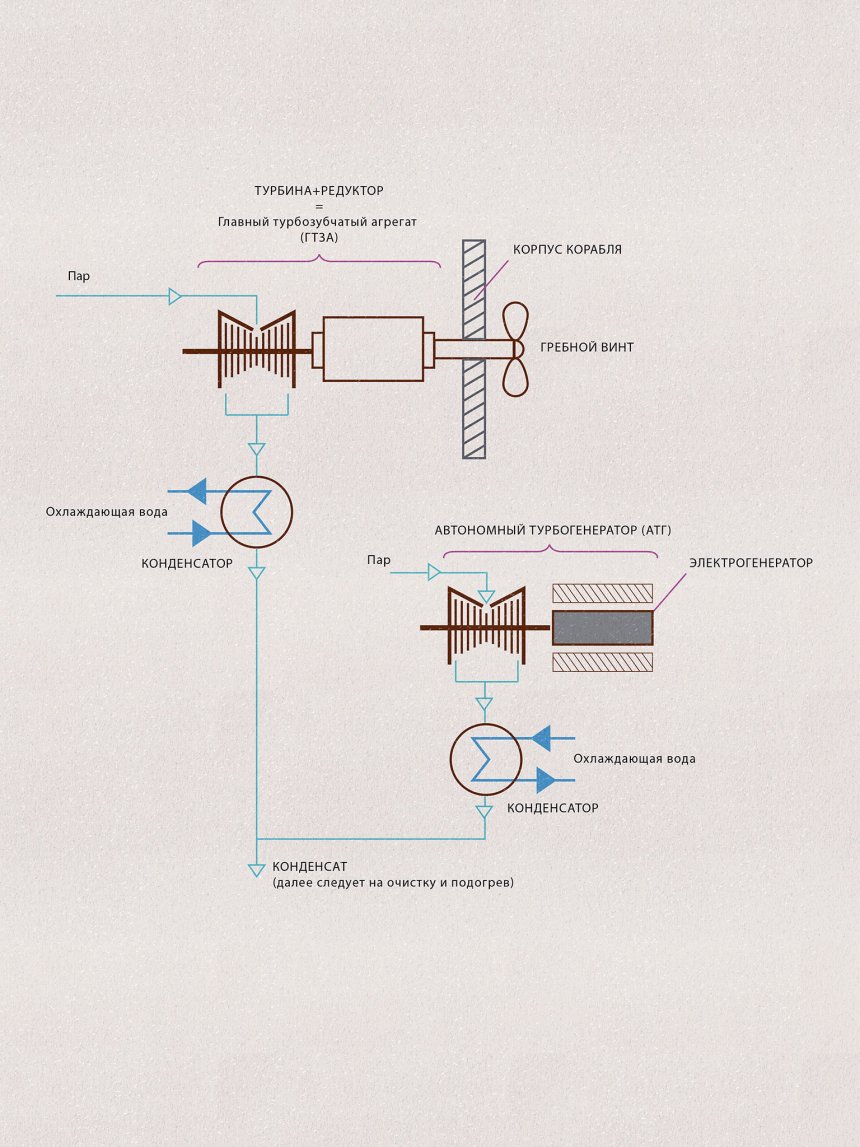 ТУРБИНА+РЕДУКТОР
=
Главный турбозубчатый агрегат
(ГТЗА)

КОРПУС КОРАБЛЯ

Пар

ГРЕБНОЙ ВИНТ

Охлаждающая вода

КОНДЕНСАТОР

АВТОНОМНЫЙ ТУРБОГЕНЕРАТОР (АТГ)

Пар

ЭЛЕКТРОГЕНЕРАТОР

Охлаждающая вода

КОНДЕНСАТОР

КОНДЕНСАТ
(далее следует на очистку и подогрев)