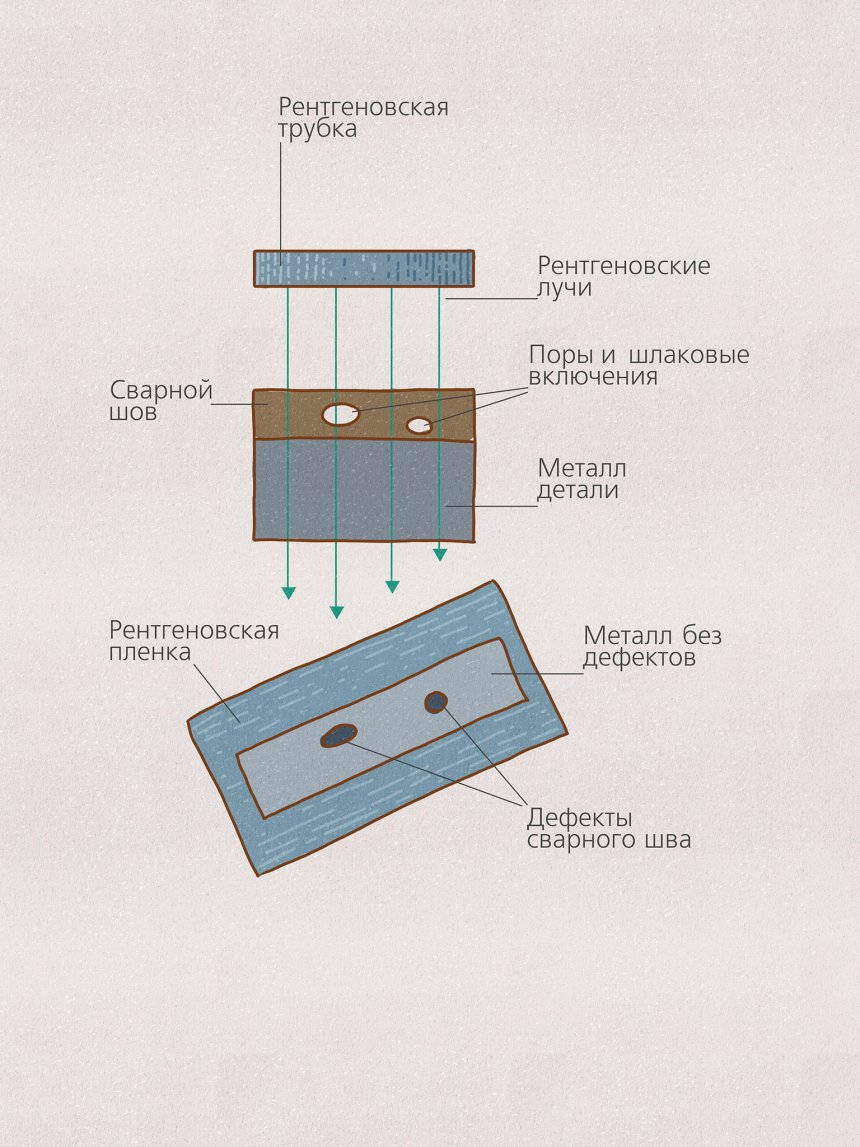 Рентгеновская трубка

Рентгеновские лучи

Поры и шлаковые включения

Сварной шов

Металл детали

Рентгеновская пленка

Металл без дефектов

Дефекты сварного шва